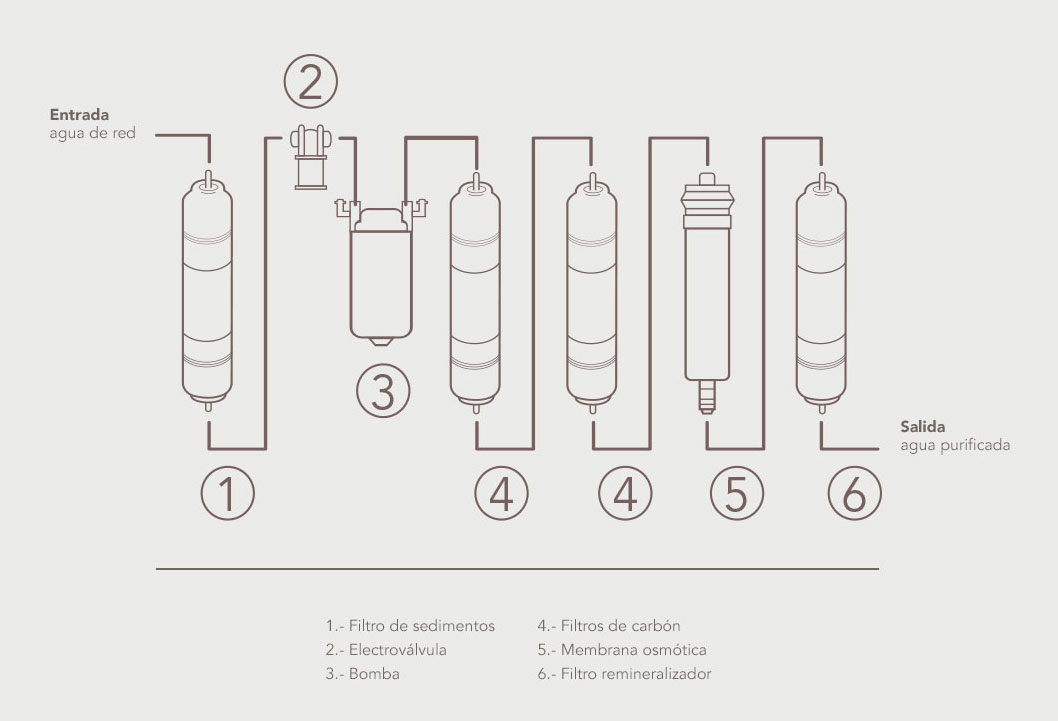 Entrada
agua de red

2

3

Salida
agua purificada

1

4

4

5

6

1.- Filtro de sedimentos
2.- Electroválvula
3.- Bomba

4.- Filtros de carbón
5.- Membrana osmótica
6.- Filtro remineralizador